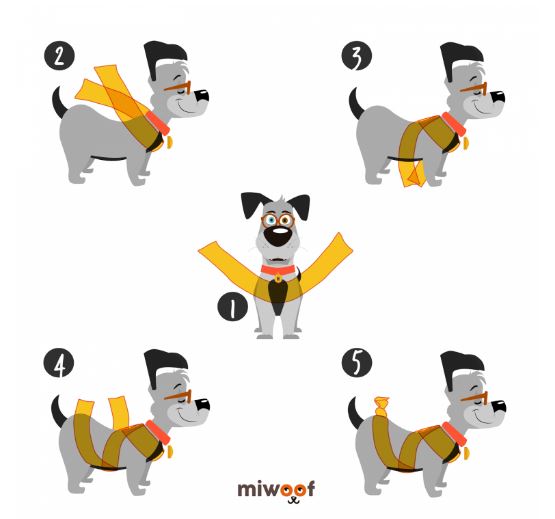 2

3

1

4

5

miwoof